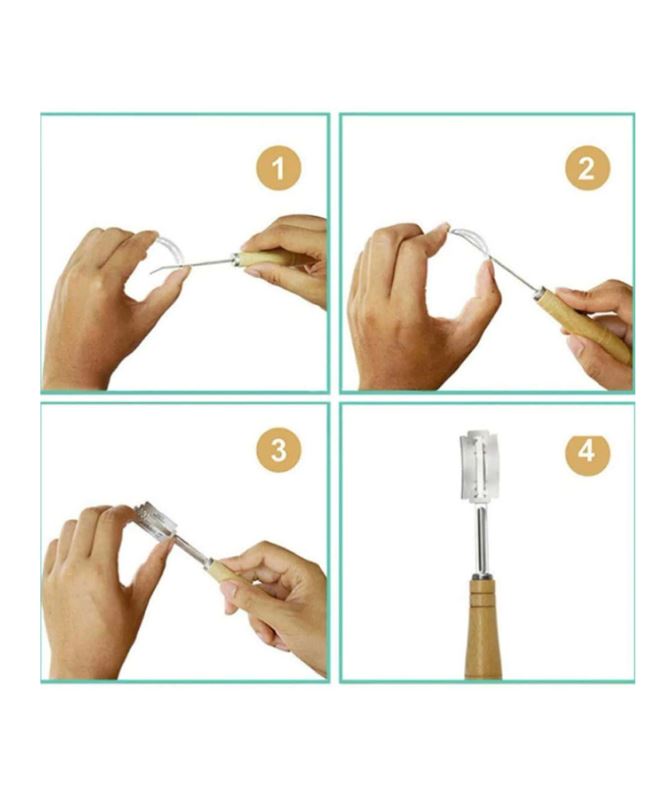 1

2

3

4