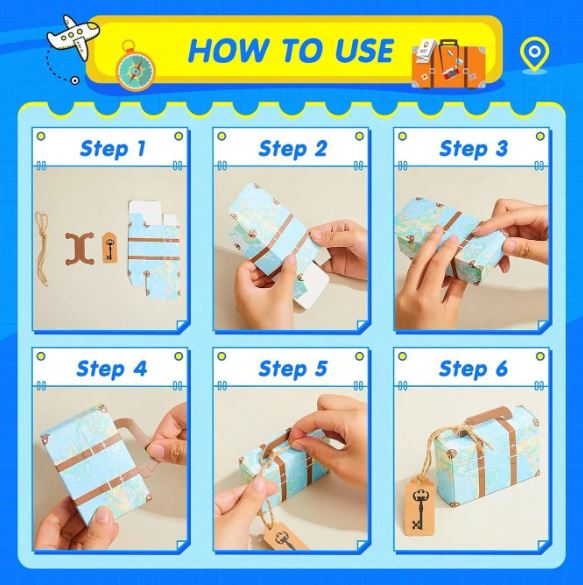 HOW TO USE

Step 1

Step 2

Step 3

Step 4

Step 5

Step 6