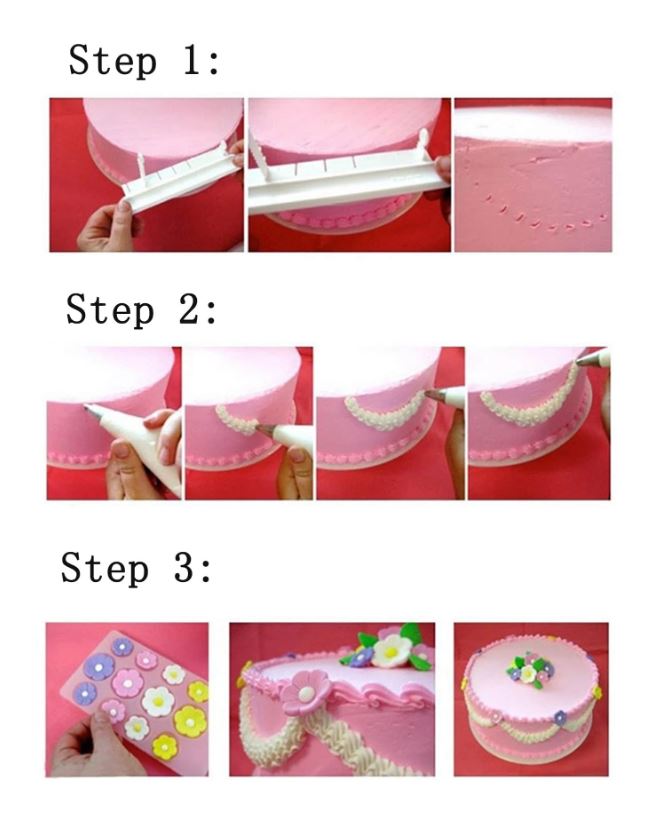 Step 1:

Step 2:

Step 3: